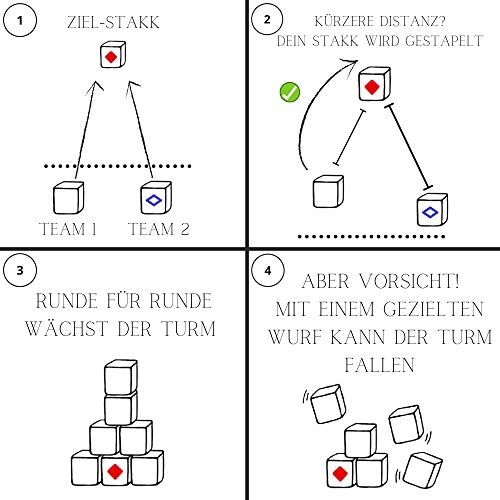 1

ZIEL-STAKK

TEAM 1 TEAM 2

2

KÜRZERE DISTANZ?
DEIN STAKK WIRD GESTAPELT

3

RUNDE FÜR RUNDE
WÄCHST DER TURM

4

ABER VORSICHT!
MIT EINEM GEZIELTEN
WURF KANN DER TURM
FALLEN