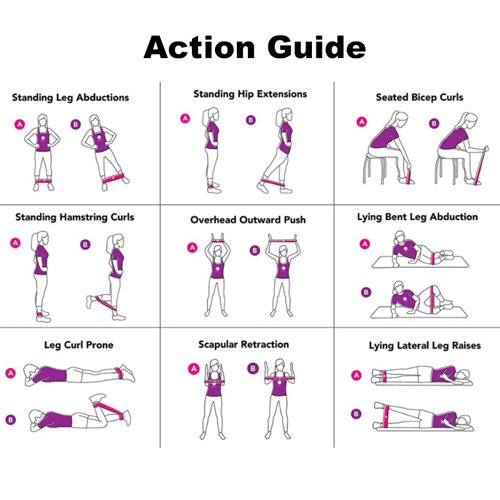 Action Guide

Standing Leg Abductions

A B

Standing Hip Extensions

A B

Seated Bicep Curls

A B

Standing Hamstring Curls

A B

Overhead Outward Push

A B

Lying Bent Leg Abduction

A

B

Leg Curl Prone

A

B

Scapular Retraction

A B

Lying Lateral Leg Raises

A

B