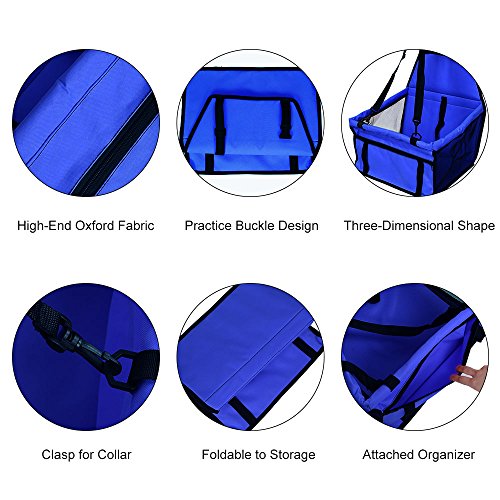 High-End Oxford Fabric

Practice Buckle Design

Three-Dimensional Shape

Clasp for Collar

Foldable to Storage

Attached Organizer