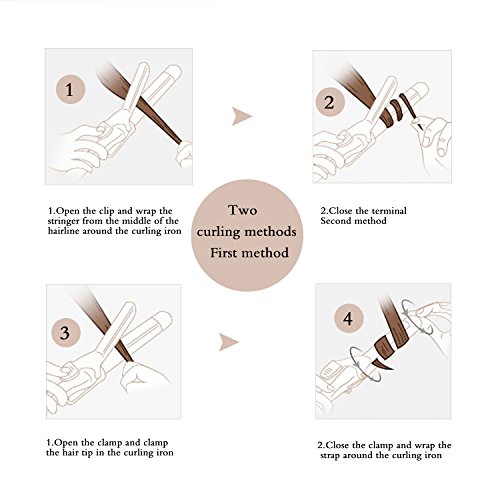 1

2

1.Open the clip and wrap the stringer from the middle of the hairline around the curling iron

Two curling methods First method

2.Close the terminal Second method

3

4

1.Open the clamp and clamp the hair tip in the curling iron

2.Close the clamp and wrap the strap around the curling iron