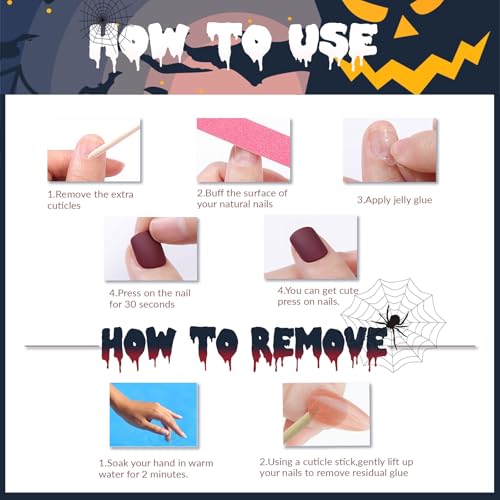 HOW TO USE

1.Remove the extra cuticles

2.Buff the surface of your natural nails

3.Apply jelly glue

4.Press on the nail for 30 seconds

4.You can get cute press on nails.

HOW TO REMOVE

1.Soak your hand in warm water for 2 minutes.

2.Using a cuticle stick,gently lift up your nails to remove residual glue