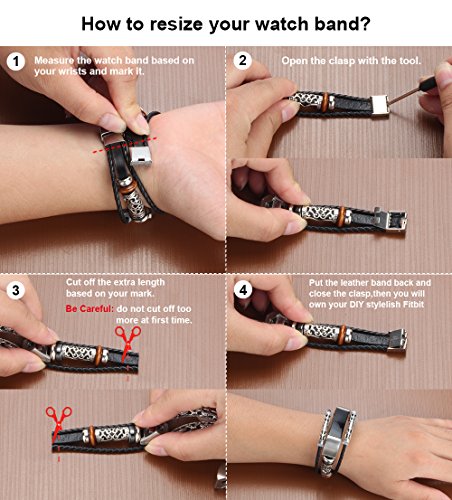 How to resize your watch band?

1 Measure the watch band based on your wrists and mark it.

2 Open the clasp with the tool.

3 Cut off the extra length based on your mark.

Be Careful: do not cut off too more at first time.

4 Put the leather band back and close the clasp,then you will own your DIY stylelish Fitbit