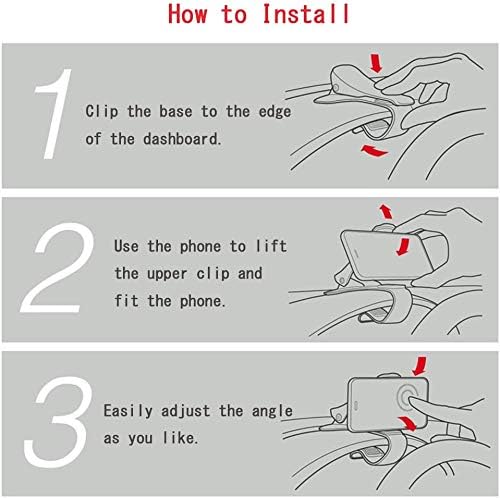 How to Install

1

Clip the base to the edge of the dashboard.

2

Use the phone to lift the upper clip and fit the phone.

3

Easily adjust the angle as you like.