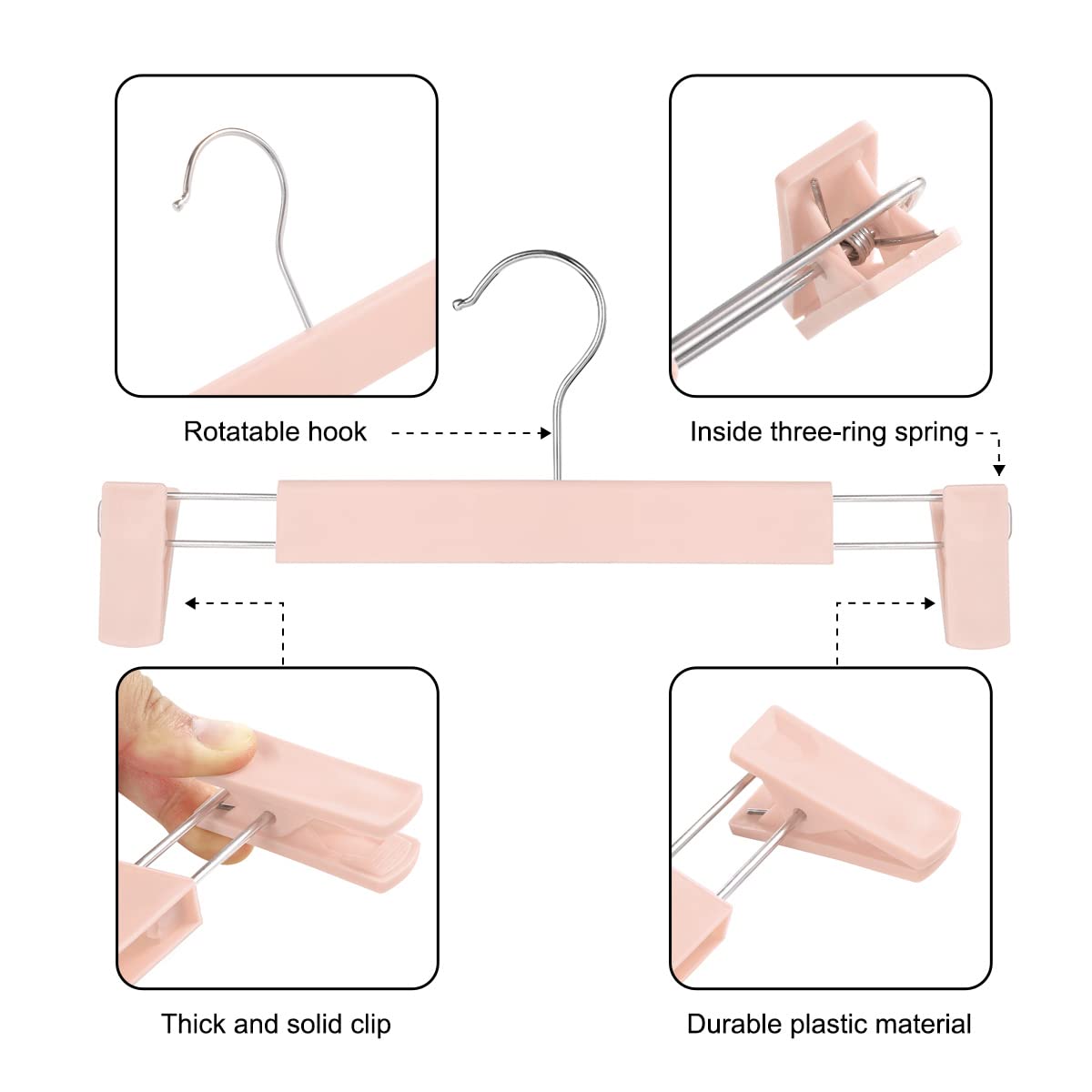 Rotatable hook

Inside three-ring spring

Thick and solid clip

Durable plastic material