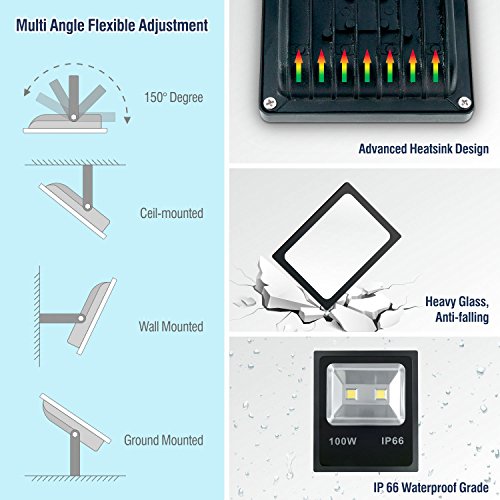 Multi Angle Flexible Adjustment

150° Degree

Ceil-mounted

Wall Mounted

Ground Mounted

Advanced Heatsink Design

Heavy Glass, Anti-falling

100W IP66

IP 66 Waterproof Grade