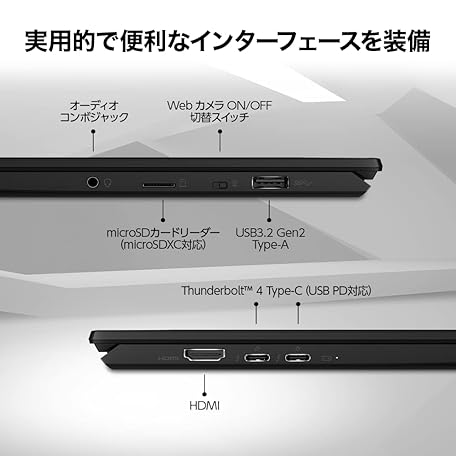 実用的で便利なインターフェースを装備

オーディオ
コンボジャック

Web カメラ ON/OFF
切替スイッチ

microSDカードリーダー
(microSDXC対応)

USB3.2 Gen2
Type-A

Thunderbolt™ 4 Type-C (USB PD対応)

HDMI

HDMI