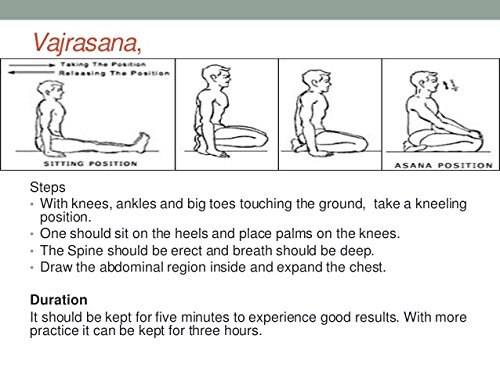 Vajrasana,

Taking The Position
Releasing The Position

SITTING POSITION

ASANA POSITION

Steps
• With knees, ankles and big toes touching the ground, take a kneeling position.
• One should sit on the heels and place palms on the knees.
• The Spine should be erect and breath should be deep.
• Draw the abdominal region inside and expand the chest.

Duration
It should be kept for five minutes to experience good results. With more practice it can be kept for three hours.