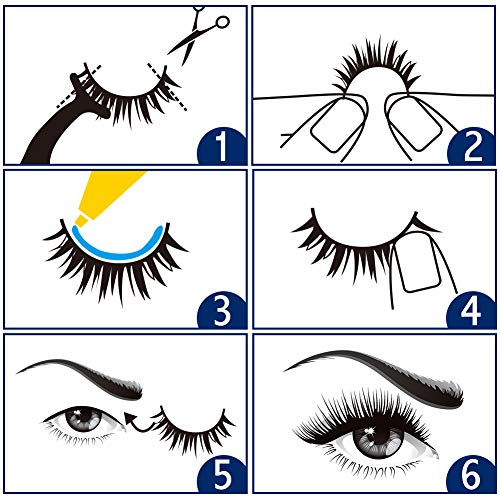 1
2
3
4
5
6