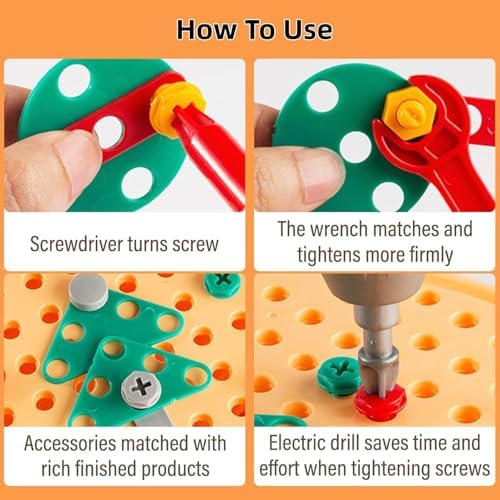 How To Use

Screwdriver turns screw

The wrench matches and tightens more firmly

Accessories matched with rich finished products

Electric drill saves time and effort when tightening screws