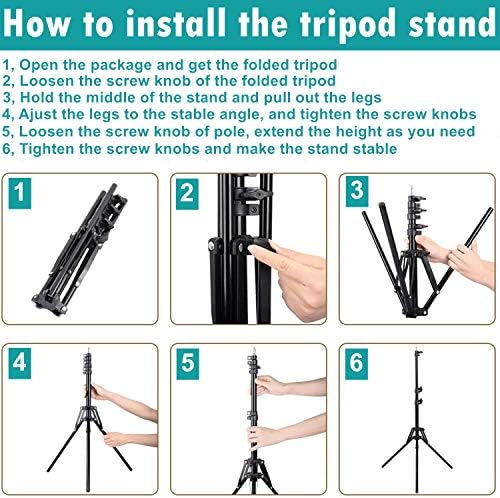 How to install the tripod stand

1, Open the package and get the folded tripod
2, Loosen the screw knob of the folded tripod
3, Hold the middle of the stand and pull out the legs
4, Ajust the legs to the stable angle, and tighten the screw knobs
5, Loosen the screw knob of pole, extend the height as you need
6, Tighten the screw knobs and make the stand stable

1

2

3

4

5

6