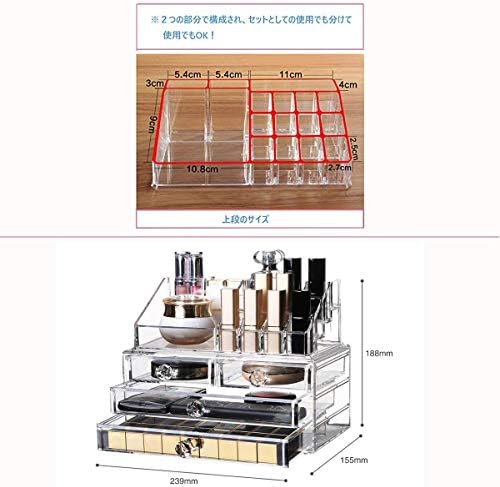 ※２つの部分で構成され、セットとしての使用でも分けて使用でもOK！

5.4cm 5.4cm 11cm

3cm

4cm

9cm

2.5cm

10.8cm

2.7cm

上段のサイズ

188mm

155mm

239mm