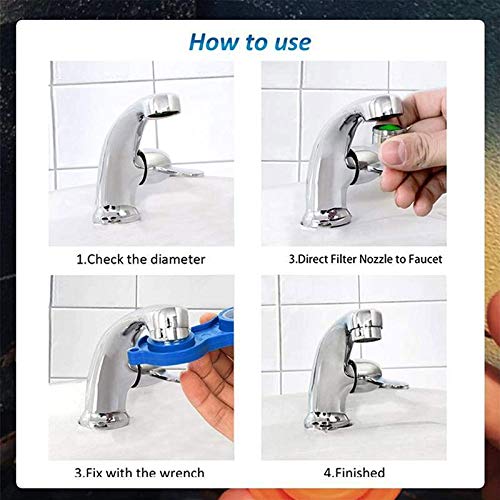 How to use

1.Check the diameter

3.Direct Filter Nozzle to Faucet

3.Fix with the wrench

4.Finished