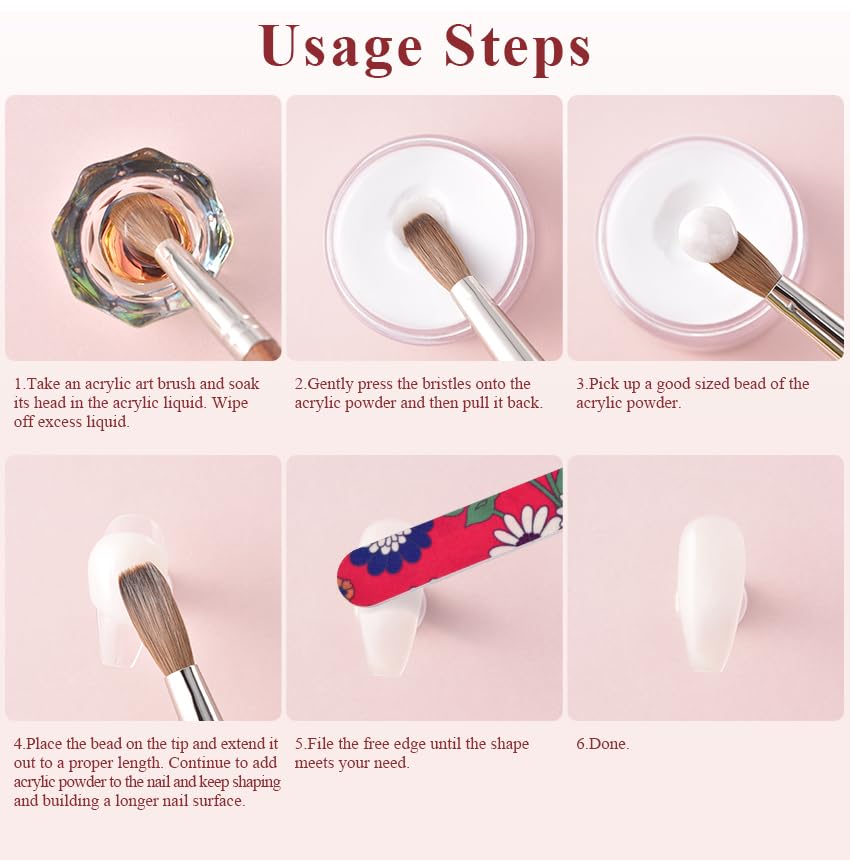 Usage Steps

1.Take an acrylic art brush and soak its head in the acrylic liquid. Wipe off excess liquid.

2.Gently press the bristles onto the acrylic powder and then pull it back.

3.Pick up a good sized bead of the acrylic powder.

4.Place the bead on the tip and extend it out to a proper length. Continue to add acrylic powder to the nail and keep shaping and building a longer nail surface.

5.File the free edge until the shape meets your need.

6.Done.