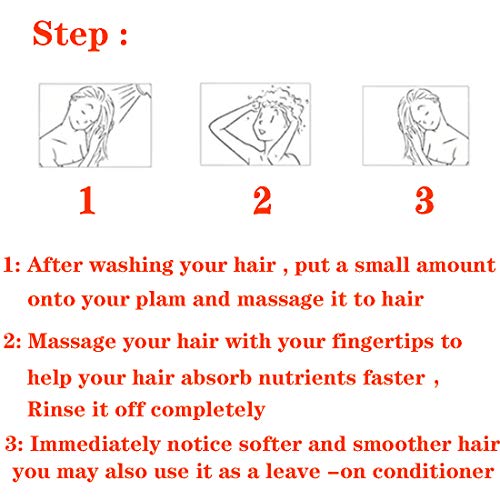 Step :

1

2

3

1: After washing your hair , put a small amount onto your plam and massage it to hair

2: Massage your hair with your fingertips to help your hair absorb nutrients faster , Rinse it off completely

3: Immediately notice softer and smoother hair you may also use it as a leave –on conditioner