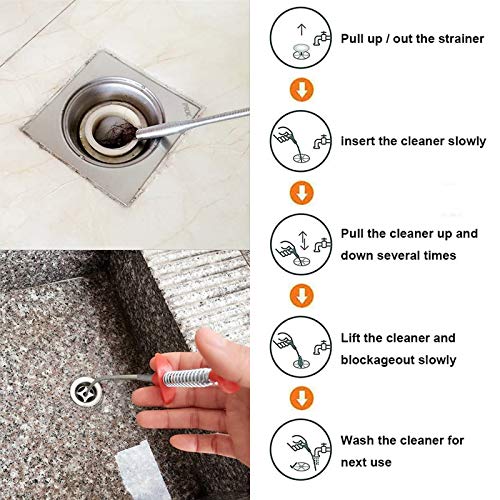 Pull up / out the strainer

insert the cleaner slowly

Pull the cleaner up and down several times

Lift the cleaner and blockageout slowly

Wash the cleaner for next use