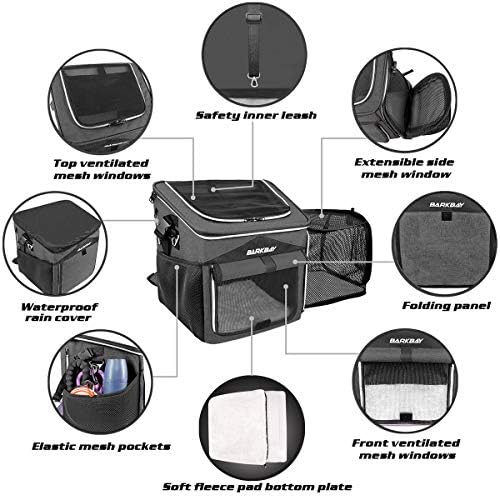 Safety inner leash

Top ventilated mesh windows

Extensible side mesh window

BARKBAY

BARKBAY

Waterproof rain cover

Folding panel

BARKBAY

Elastic mesh pockets

Front ventilated mesh windows

Soft fleece pad bottom plate