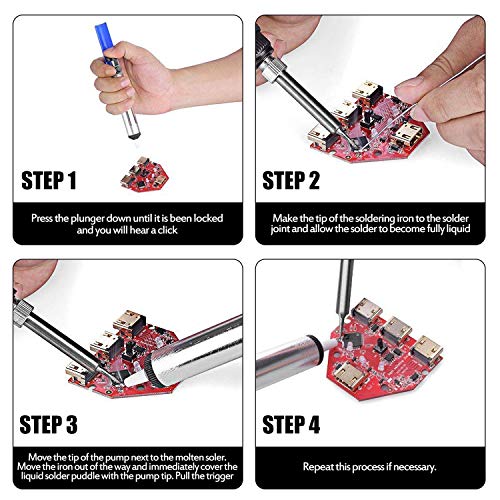 STEP 1

Press the plunger down until it is been locked and you will hear a click

STEP 2

Make the tip of the soldering iron to the solder joint and allow the solder to become fully liquid

STEP 3

Move the tip of the pump next to the molten soler. Move the iron out of the way and immediately cover the liquid solder puddle with the pump tip. Pull the trigger

STEP 4

Repeat this process if necessary.