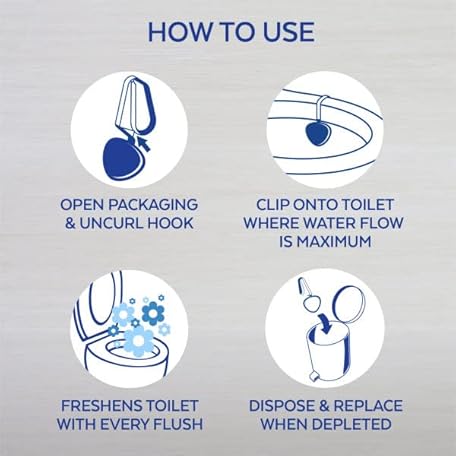 HOW TO USE

OPEN PACKAGING & UNCURL HOOK

CLIP ONTO TOILET WHERE WATER FLOW IS MAXIMUM

FRESHENS TOILET WITH EVERY FLUSH

DISPOSE & REPLACE WHEN DEPLETED