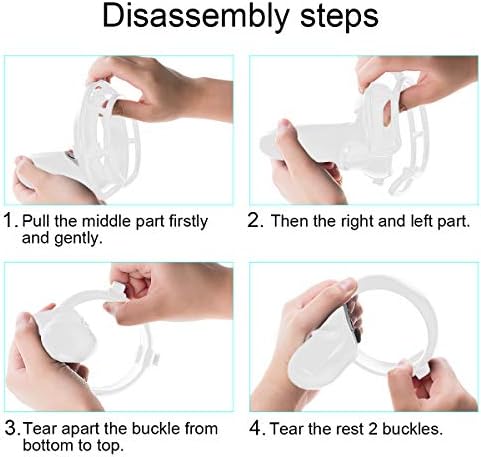 Disassembly steps

1. Pull the middle part firstly and gently.

2. Then the right and left part.

3. Tear apart the buckle from bottom to top.

4. Tear the rest 2 buckles.