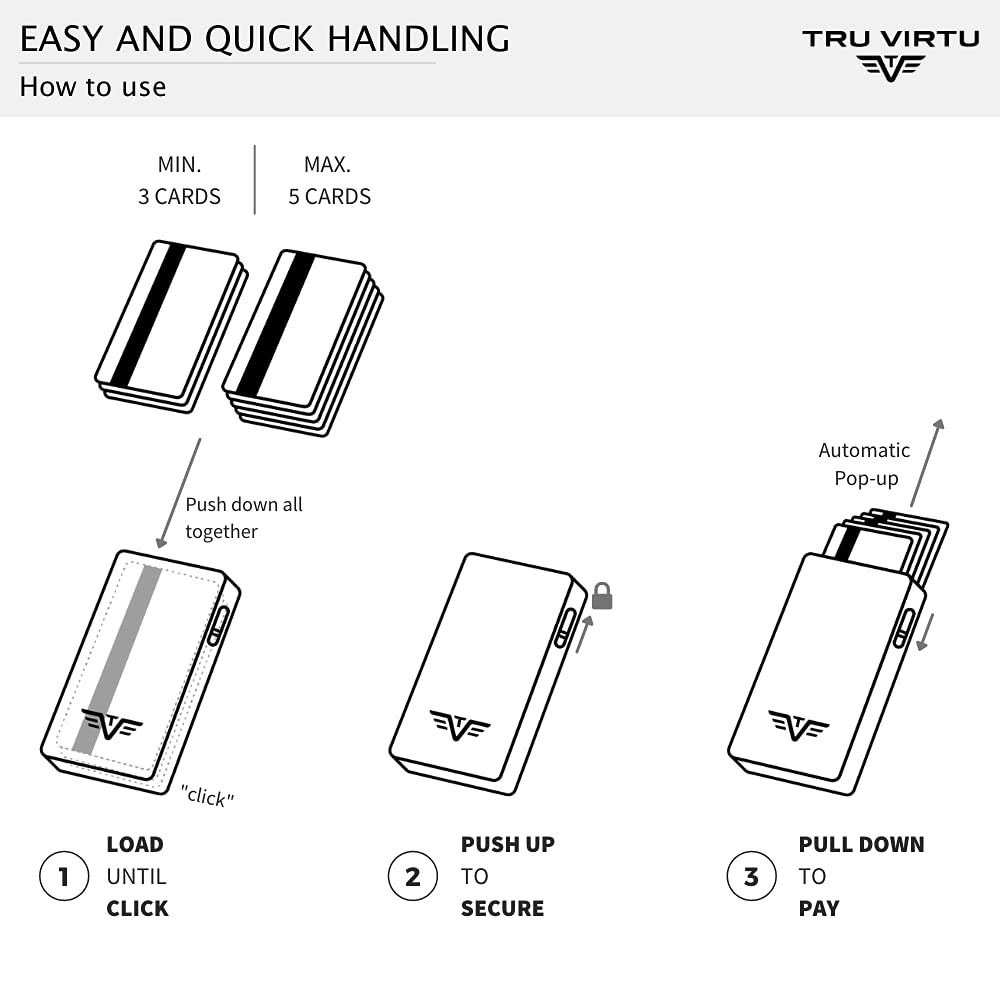 EASY AND QUICK HANDLING
How to use

TRU VIRTU

MIN.
3 CARDS

MAX.
5 CARDS

Push down all together

"click"

Automatic Pop-up

1 LOAD UNTIL CLICK

2 PUSH UP TO SECURE

3 PULL DOWN TO PAY