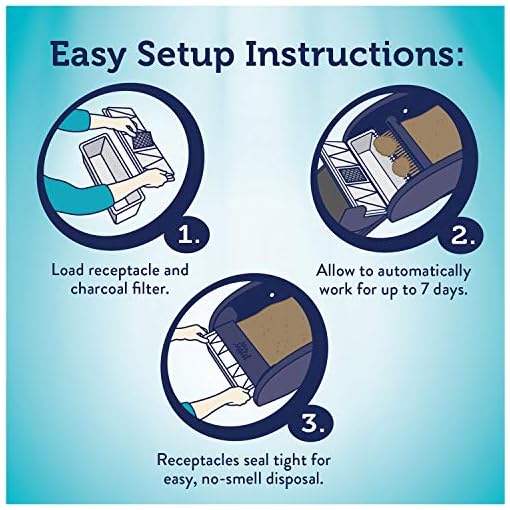 Easy Setup Instructions:

1.

Load receptacle and charcoal filter.

2.

Allow to automatically work for up to 7 days.

3.

Receptacles seal tight for easy, no-smell disposal.