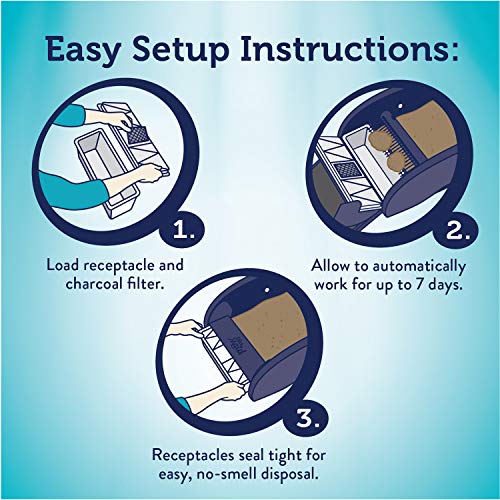 Easy Setup Instructions:

1.

Load receptacle and charcoal filter.

2.

Allow to automatically work for up to 7 days.

3.

Receptacles seal tight for easy, no-smell disposal.