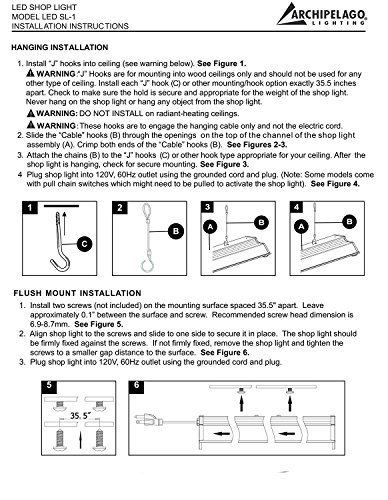 LED SHOP LIGHT
MODEL LED SL-1
INSTALLATION INSTRUCTIONS

ARCHIPELAGO LIGHTING

HANGING INSTALLATION

1. Install "J" hooks into ceiling (see warning below). See Figure 1.
WARNING:"J" Hooks are for mounting into wood ceilings only and should not be used for any other type of ceiling. Install each "J" hook (C) or other mounting/hook option exactly 35.5 inches apart. Check to make sure the hold is secure and appropriate for the weight of the shop light. Never hang on the shop light or hang any object from the shop light.
WARNING: DO NOT INSTALL on radiant-heating ceilings.
WARNING: These hooks are to engage the hanging cable only and not the electric cord.
2. Slide the "Cable" hooks (B) through the openings on the top of the channel of the shop light assembly (A). Crimp both ends of the "Cable" hooks (B). See Figures 2-3.
3. Attach the chains (B) to the "J" hooks (C) or other hook type appropriate for your ceiling. After the shop light is hanging, check for secure mounting. See Figure 3.
4 Plug shop light into 120V, 60Hz outlet using the grounded cord and plug. (Note: Some models come with pull chain switches which might need to be pulled to activate the shop light). See Figure 4.

1 C
2 B
3 A B
4 A B

FLUSH MOUNT INSTALLATION

1. Install two screws (not included) on the mounting surface spaced 35.5" apart. Leave approximately 0.1" between the surface and screw. Recommended screw head dimension is 6.9-8.7mm. See Figure 5.
2. Align shop light to the screws and slide to one side to secure it in place. The shop light should be firmly fixed against the screws. If not firmly fixed, remove the shop light and tighten the screws to a smaller gap distance to the surface. See Figure 6.
3. Plug shop light into 120V, 60Hz outlet using the grounded cord and plug.

5 35. 5"
6