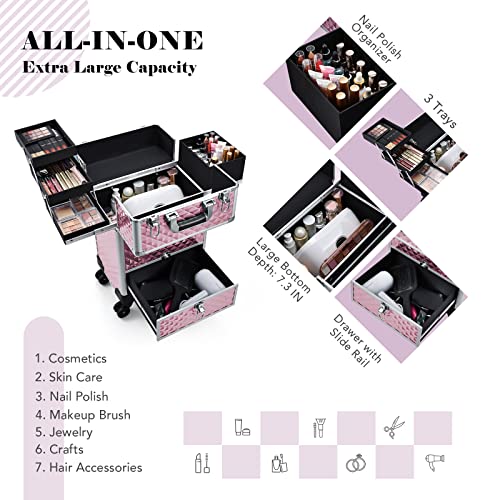 ALL-IN-ONE
Extra Large Capacity

Nail Polish Organizer

3 Trays

Large Bottom Depth: 7.3 IN

Drawer with Slide Rail

1. Cosmetics
2. Skin Care
3. Nail Polish
4. Makeup Brush
5. Jewelry
6. Crafts
7. Hair Accessories