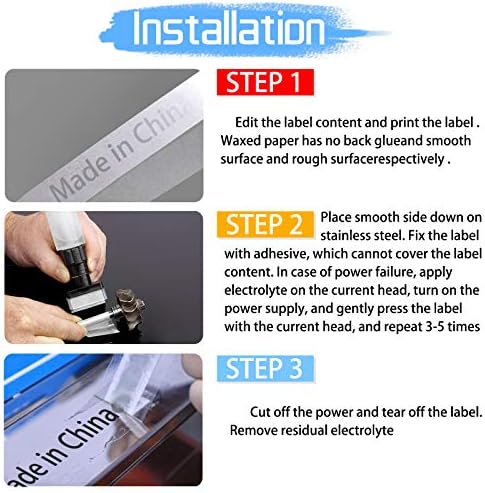 Installation

Made in China

STEP 1

Edit the label content and print the label . Waxed paper has no back glueand smooth surface and rough surfacerespectively .

STEP 2

Place smooth side down on stainless steel. Fix the label with adhesive, which cannot cover the label content. In case of power failure, apply electrolyte on the current head, turn on the power supply, and gently press the label with the current head, and repeat 3-5 times

ade in China

STEP 3

Cut off the power and tear off the label. Remove residual electrolyte