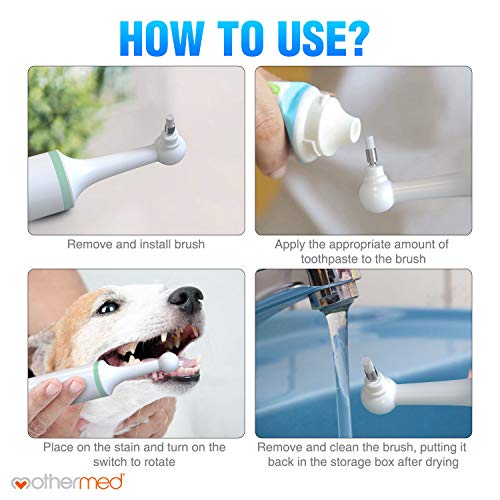 HOW TO USE?

Remove and install brush

Apply the appropriate amount of toothpaste to the brush

Place on the stain and turn on the switch to rotate

Remove and clean the brush, putting it back in the storage box after drying

mothermed