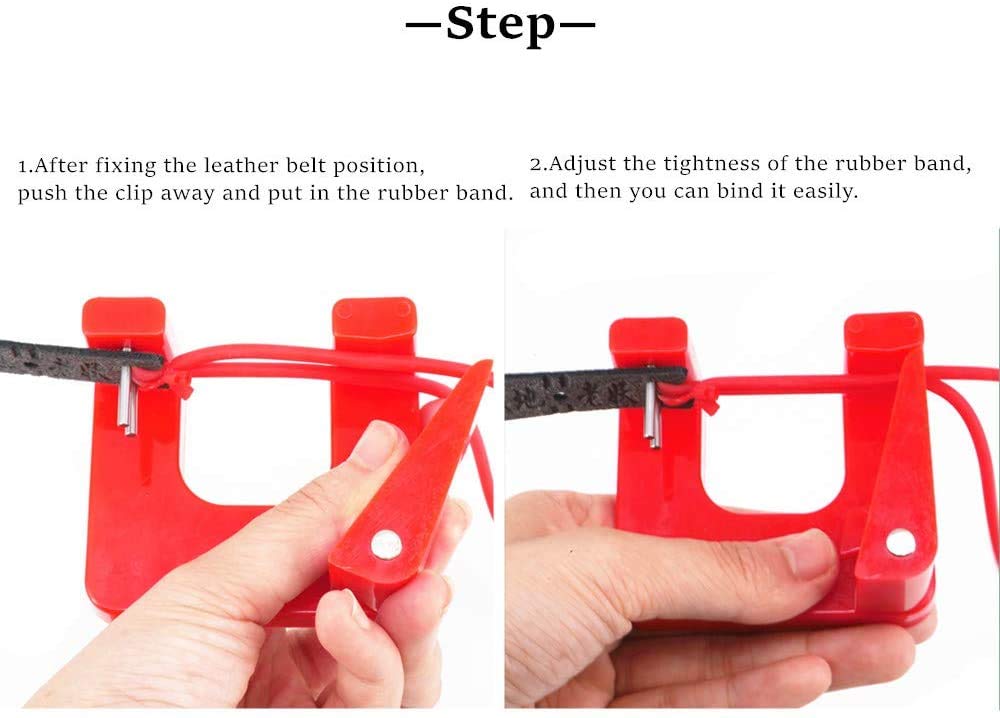 —Step—

1.After fixing the leather belt position, push the clip away and put in the rubber band.

2.Adjust the tightness of the rubber band, and then you can bind it easily.