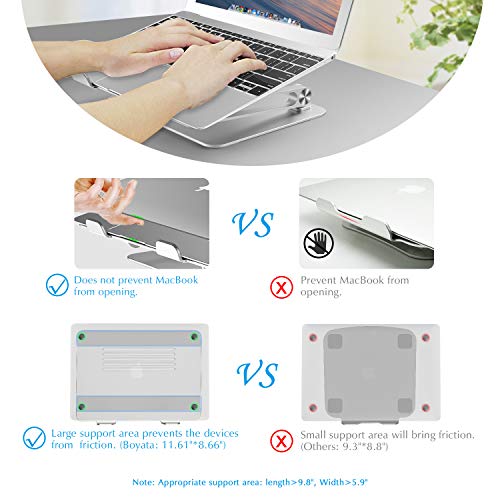 VS

Does not prevent MacBook from opening.

Prevent MacBook from opening.

VS

Large support area prevents the devices from friction. (Boyata: 11.61"*8.66")

Small support area will bring friction. (Others: 9.3"*8.8")

Note: Appropriate support area: length>9.8", Width>5.9"