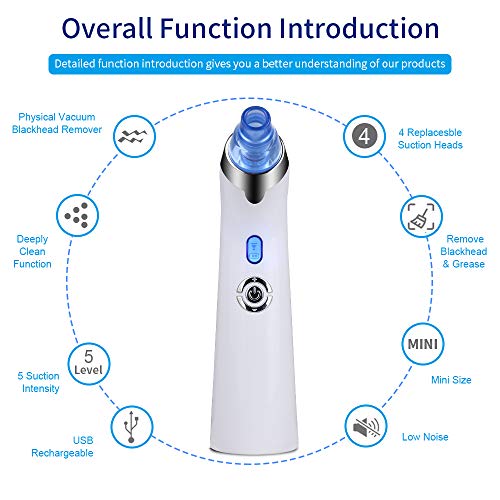 Overall Function Introduction

Detailed function introduction gives you a better understanding of our products

Physical Vacuum Blackhead Remover

Deeply Clean Function

5 Level

5 Suction Intensity

USB Rechargeable

4

4 Replacesble Suction Heads

Remove Blackhead & Grease

MINI

Mini Size

Low Noise