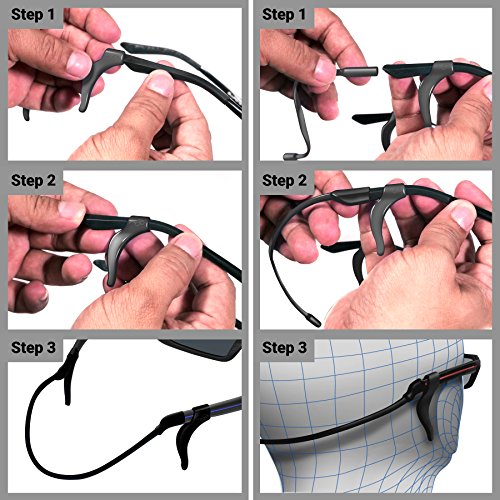 Step 1

Step 2

Step 3

Step 1

Step 2

Step 3