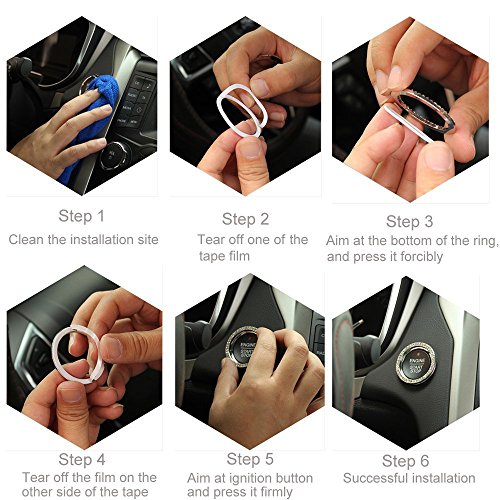 Step 1
Clean the installation site

Step 2
Tear off one of the tape film

Step 3
Aim at the bottom of the ring, and press it forcibly

Step 4
Tear off the film on the other side of the tape

ENGINE START STOP

Step 5
Aim at ignition button and press it firmly

ENGINE START STOP

Step 6
Successful installation