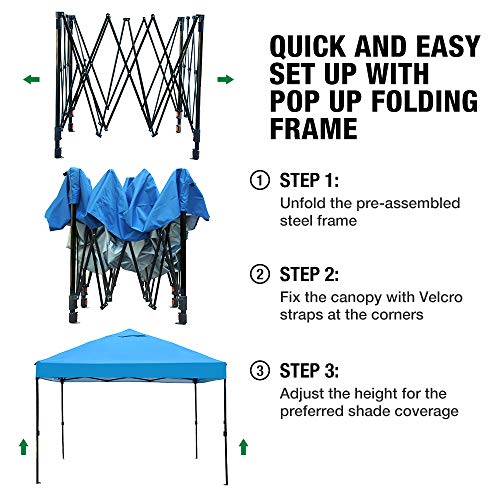 QUICK AND EASY SET UP WITH POP UP FOLDING FRAME

① STEP 1:
Unfold the pre-assembled steel frame

② STEP 2:
Fix the canopy with Velcro straps at the corners

③ STEP 3:
Adjust the height for the preferred shade coverage