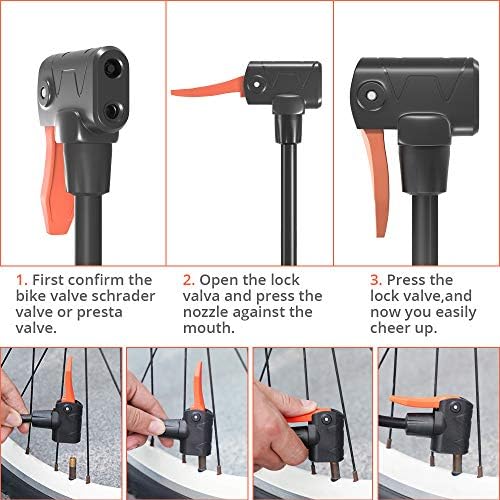 1. First confirm the bike valve schrader valve or presta valve.

2. Open the lock valva and press the nozzle against the mouth.

3. Press the lock valve,and now you easily cheer up.