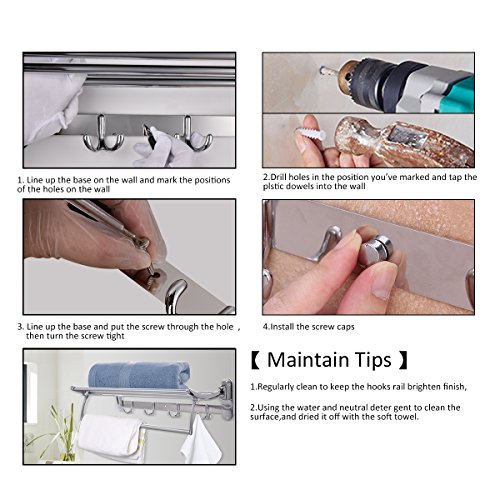 1. Line up the base on the wall and mark the positions of the holes on the wall

2.Drill holes in the position you've marked and tap the plstic dowels into the wall

3. Line up the base and put the screw through the hole , then turn the screw tight

4.Install the screw caps

【 Maintain Tips 】

1.Regularly clean to keep the hooks rail brighten finish,

2.Using the water and neutral deter gent to clean the surface,and dried it off with the soft towel.