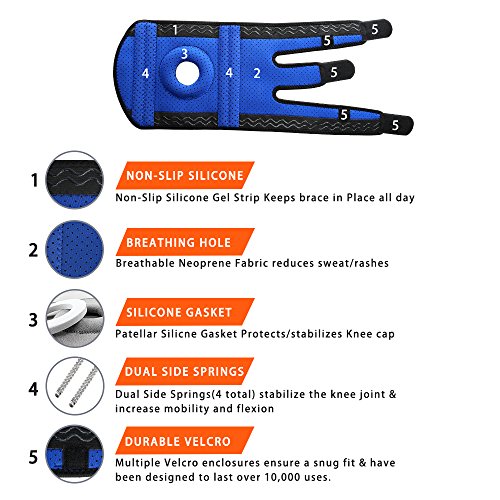 1
5
5
3
4
4
2
5
5
5

1
NON-SLIP SILICONE
Non-Slip Silicone Gel Strip Keeps brace in Place all day

2
BREATHING HOLE
Breathable Neoprene Fabric reduces sweat/rashes

3
SILICONE GASKET
Patellar Silicne Gasket Protects/stabilizes Knee cap

4
DUAL SIDE SPRINGS
Dual Side Springs(4 total) stabilize the knee joint & increase mobility and flexion

5
DURABLE VELCRO
Multiple Velcro enclosures ensure a snug fit & have been designed to last over 10,000 uses.