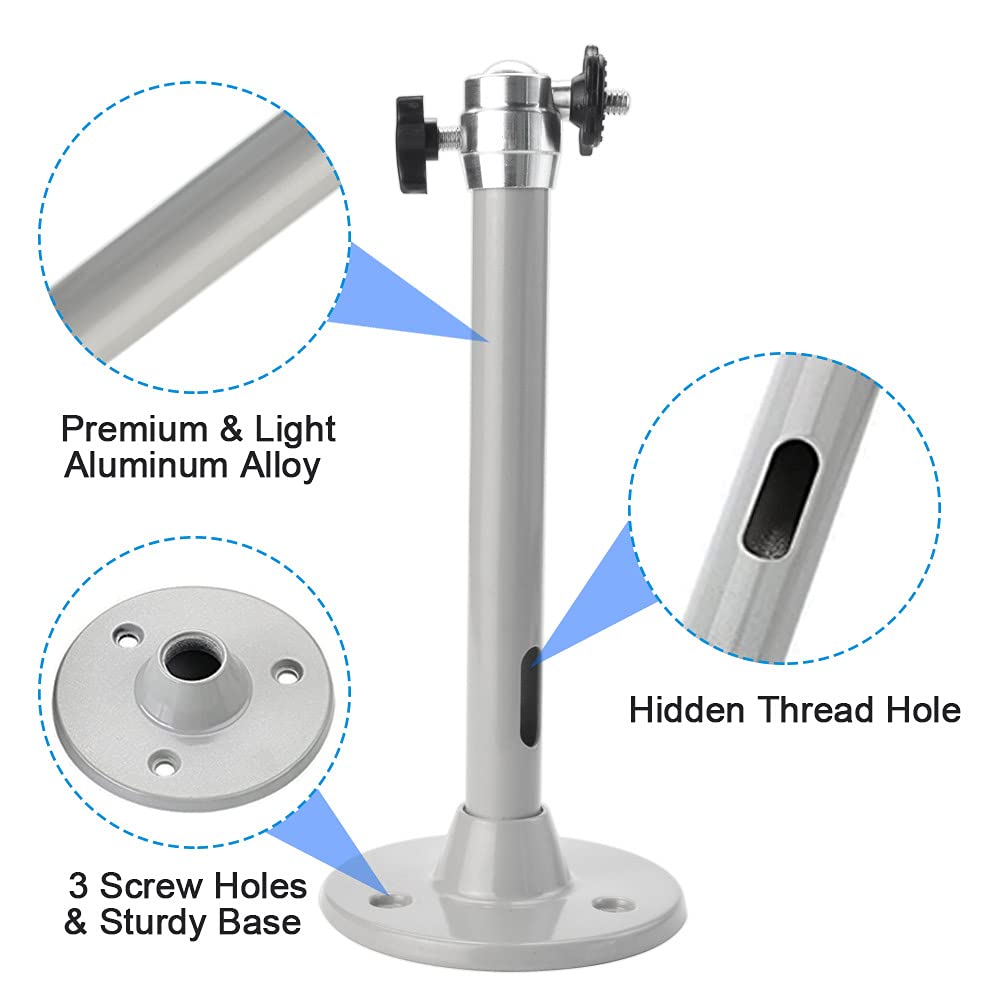 Premium & Light Aluminum Alloy

Hidden Thread Hole

3 Screw Holes & Sturdy Base