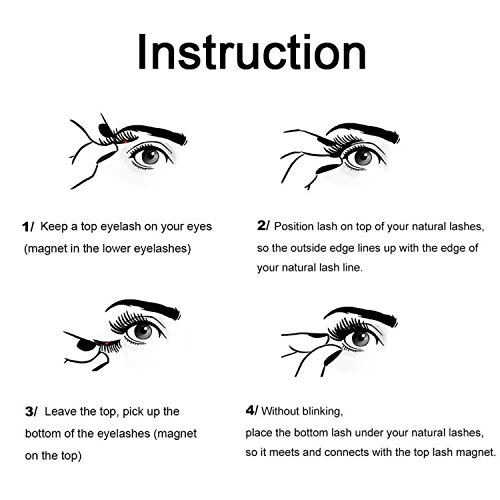 Instruction

1/ Keep a top eyelash on your eyes (magnet in the lower eyelashes)

2/ Position lash on top of your natural lashes, so the outside edge lines up with the edge of your natural lash line.

3/ Leave the top, pick up the bottom of the eyelashes (magnet on the top)

4/ Without blinking, place the bottom lash under your natural lashes, so it meets and connects with the top lash magnet.