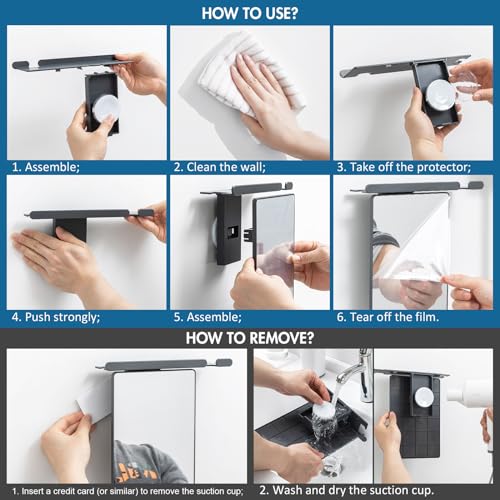 HOW TO USE?

1. Assemble;

2. Clean the wall;

3. Take off the protector;

4. Push strongly;

5. Assemble;

6. Tear off the film.

HOW TO REMOVE?

1. Insert a credit card (or similar) to remove the suction cup;

2. Wash and dry the suction cup.