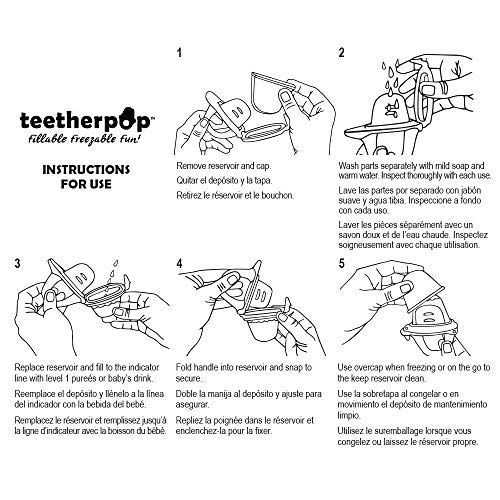 teetherpop™
Fillable Freezable Fun!

INSTRUCTIONS FOR USE

1

Remove reservoir and cap.

Quitar el depósito y la tapa.

Retirez le réservoir et le bouchon.

2

Wash parts separately with mild soap and warm water. Inspect thoroughly with each use.

Lave las partes por separado con jabón suave y agua tibia. Inspeccione a fondo con cada uso.

Laver les pièces séparément avec un savon doux et de l'eau chaude. Inspectez soigneusement avec chaque utilisation.

3

Replace reservoir and fill to the indicator line with level 1 pureés or baby's drink.

Reemplace el depósito y llénelo a la línea del indicador con la bebida del bebé.

Remplacez le réservoir et remplissez jusqu'à la ligne d'indicateur avec la boisson du bébé.

4

Fold handle into reservoir and snap to secure.

Doble la manija al depósito y ajuste para asegurar.

Repliez la poignée dans le réservoir et enclenchez-la pour la fixer.

5

Use overcap when freezing or on the go to the keep reservoir clean.

Use la sobretapa al congelar o en movimiento el depósito de mantenimiento limpio.

Utilisez le suremballage lorsque vous congelez ou laissez le réservoir propre.