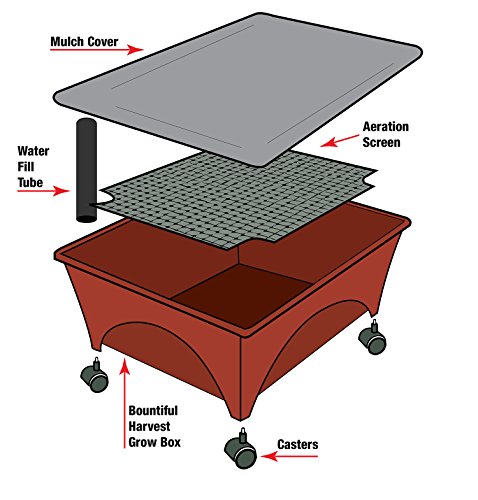 Mulch Cover

Aeration Screen

Water Fill Tube

Bountiful Harvest Grow Box

Casters