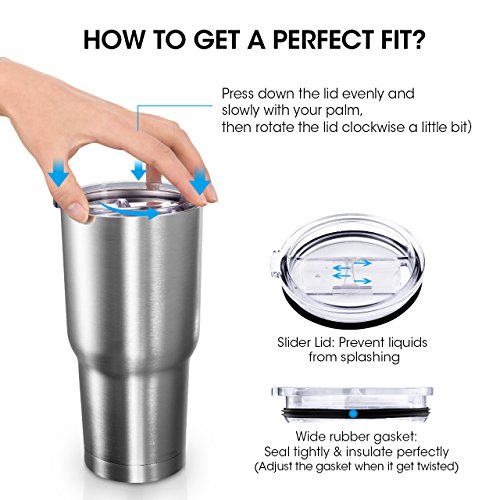 HOW TO GET A PERFECT FIT?

Press down the lid evenly and slowly with your palm, then rotate the lid clockwise a little bit)

Slider Lid: Prevent liquids from splashing

Wide rubber gasket: Seal tightly & insulate perfectly (Adjust the gasket when it get twisted)