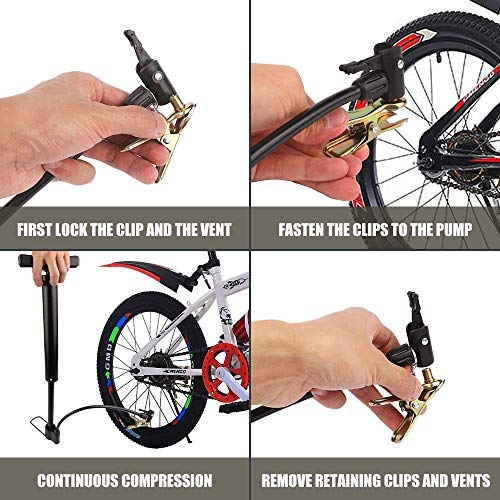 FIRST LOCK THE CLIP AND THE VENT

FASTEN THE CLIPS TO THE PUMP

CONTINUOUS COMPRESSION

REMOVE RETAINING CLIPS AND VENTS