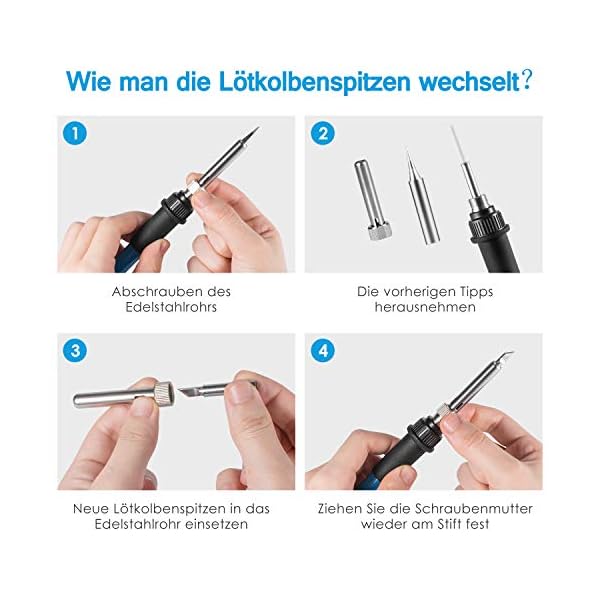 Wie man die Lötkolbenspitzen wechselt?

1

Abschrauben des Edelstahlrohrs

2

Die vorherigen Tipps herausnehmen

3

Neue Lötkolbenspitzen in das Edelstahlrohr einsetzen

4

Ziehen Sie die Schraubenmutter wieder am Stift fest