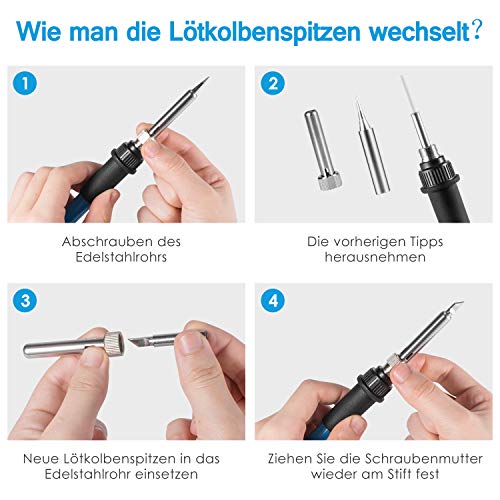 Wie man die Lötkolbenspitzen wechselt?

1

Abschrauben des Edelstahlrohrs

2

Die vorherigen Tipps herausnehmen

3

Neue Lötkolbenspitzen in das Edelstahlrohr einsetzen

4

Ziehen Sie die Schraubenmutter wieder am Stift fest