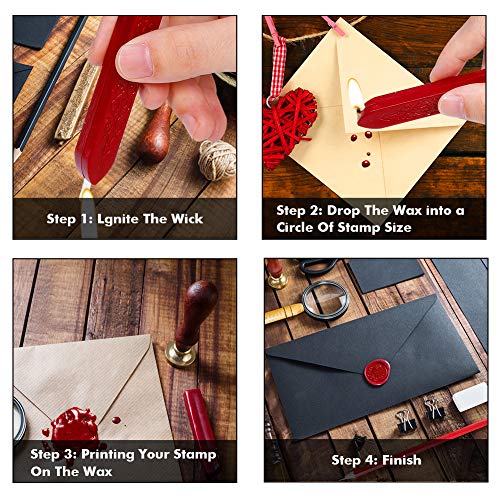 Step 1: Lgnite The Wick

Step 2: Drop The Wax into a Circle Of Stamp Size

Step 3: Printing Your Stamp On The Wax

Step 4: Finish