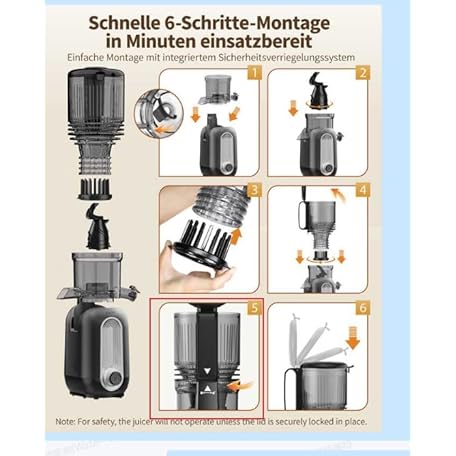 Schnelle 6-Schritte-Montage in Minuten einsatzbereit

Einfache Montage mit integriertem Sicherheitsverriegelungssystem

1

2

3

4

5

6

Note: For safety, the juicer will not operate unless the lid is securely locked in place.